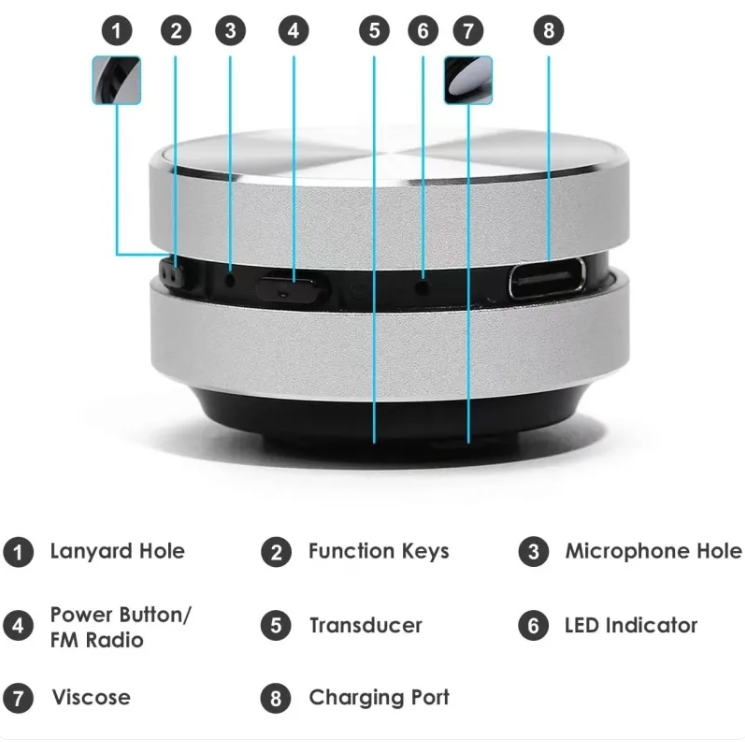 1 2 3 4 5 6 7 8

1 Lanyard Hole

2 Function Keys

3 Microphone Hole

4 Power Button/ FM Radio

5 Transducer

6 LED Indicator

7 Viscose

8 Charging Port